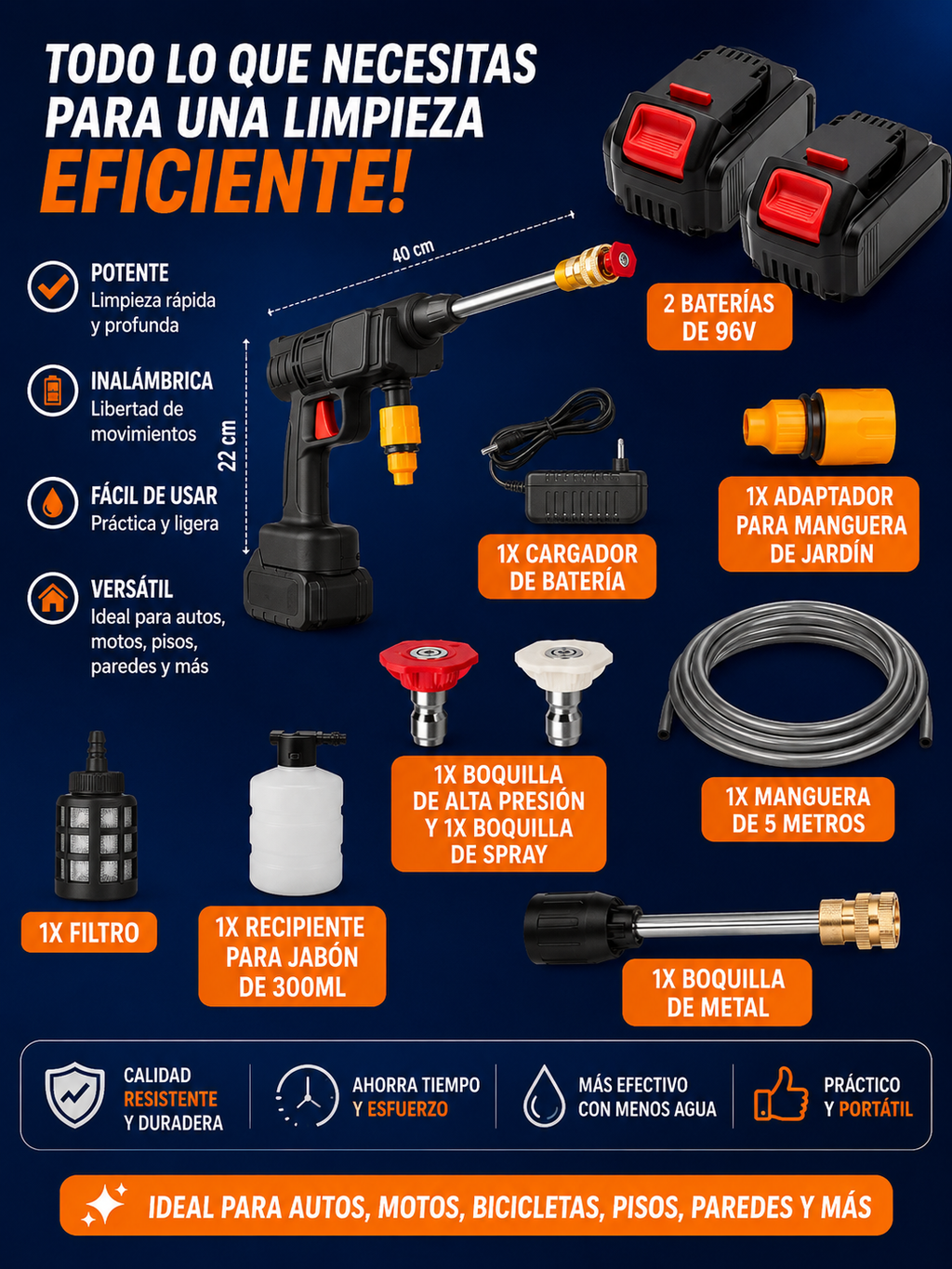 TODO LO QUE NECESITAS PARA UNA LIMPIEZA EFICIENTE!

POTENTE
Limpieza rápida y profunda

INALÁMBRICA
Libertad de movimientos

FÁCIL DE USAR
Práctica y ligera

VERSÁTIL
Ideal para autos, motos, pisos, paredes y más

40 cm

22 cm

2 BATERÍAS DE 96V

1X CARGADOR DE BATERÍA

1X ADAPTADOR PARA MANGUERA DE JARDÍN

1X BOQUILLA DE ALTA PRESIÓN Y 1X BOQUILLA DE SPRAY

1X MANGUERA DE 5 METROS

1X FILTRO

1X RECIPIENTE PARA JABÓN DE 300ML

1X BOQUILLA DE METAL

CALIDAD RESISTENTE Y DURADERA

AHORRA TIEMPO Y ESFUERZO

MÁS EFECTIVO CON MENOS AGUA

PRÁCTICO Y PORTÁTIL

IDEAL PARA AUTOS, MOTOS, BICICLETAS, PISOS, PAREDES Y MÁS